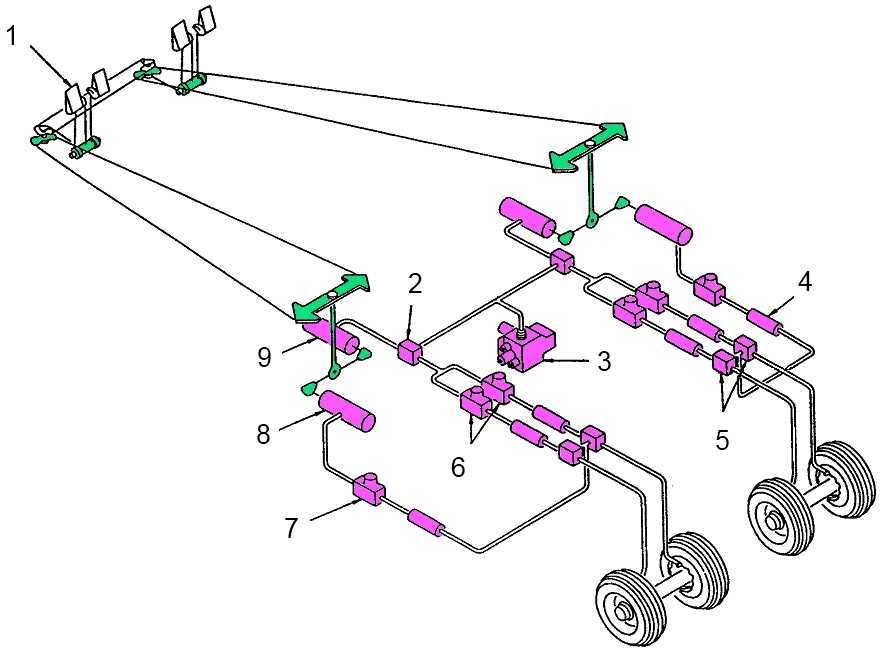 1
2
4
9
3
5
8
6
7