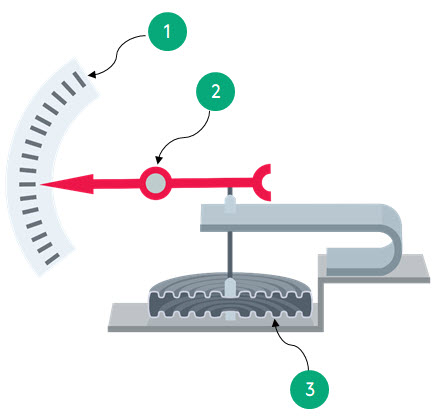 1

2

3