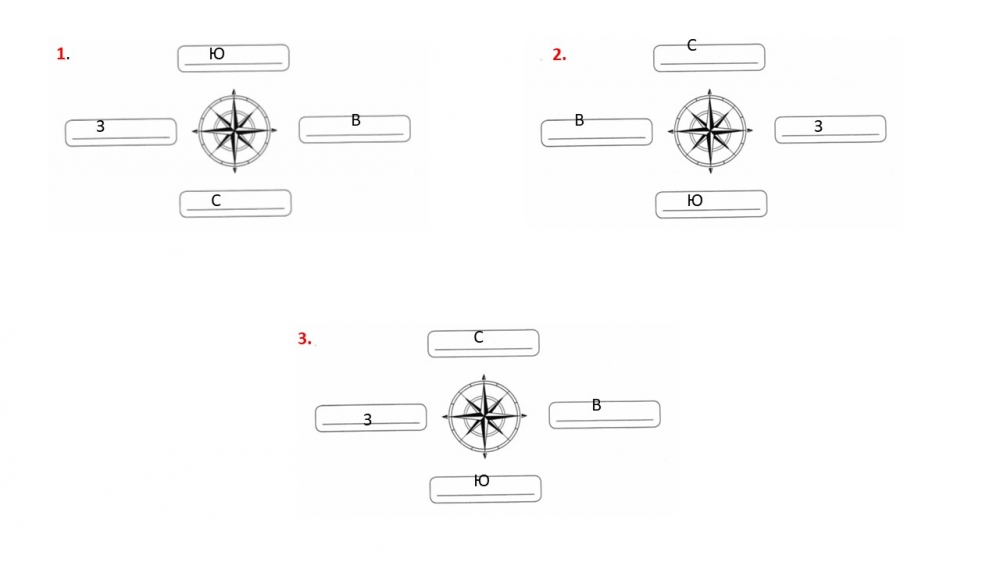 1.

Ю

З

В

С

2.

С

В

З

Ю

3.

С

З

В

Ю