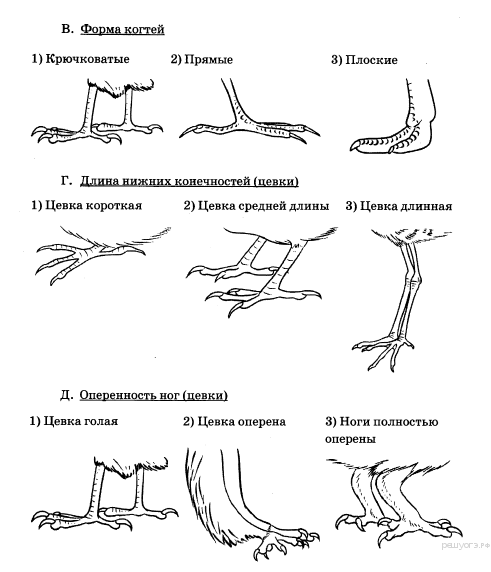 В. Форма когтей

1) Крючковатые 2) Прямые 3) Плоские

Г. Длина нижних конечностей (цевки)

1) Цевка короткая 2) Цевка средней длины 3) Цевка длинная

Д. Оперенность ног (цевки)

1) Цевка голая 2) Цевка оперена 3) Ноги полностью оперены

решуогэ.рф