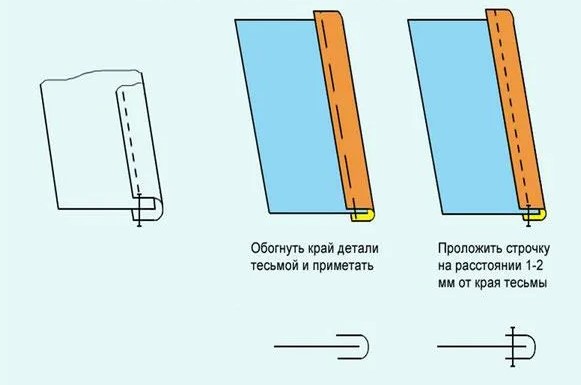 Обогнуть край детали тесьмой и приметать

Проложить строчку на расстоянии 1-2 мм от края тесьмы