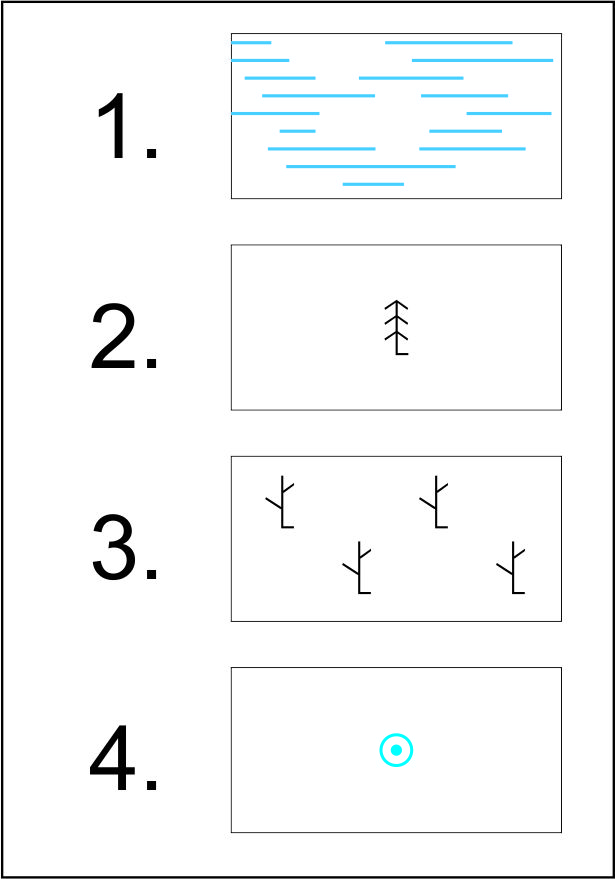 1.

2.

3.

4.