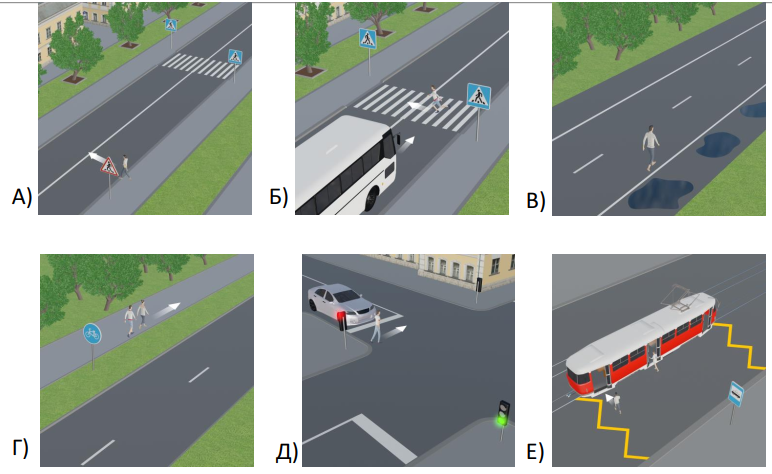 А)

Б)

В)

Г)

Д)

Е)