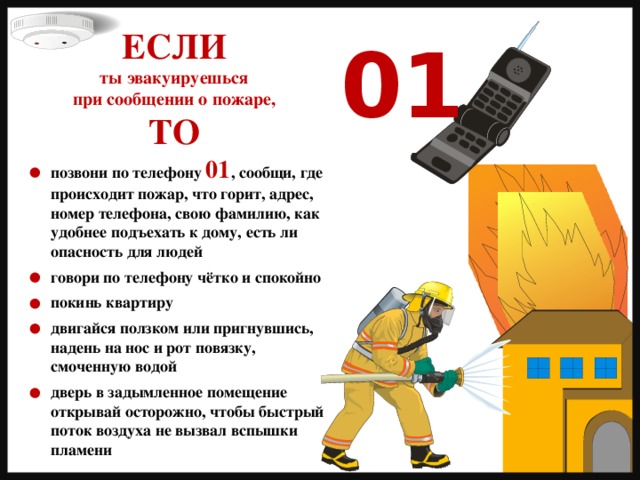 ЕСЛИ
ты эвакуируешься
при сообщении о пожаре,
ТО

01

● позвони по телефону 01, сообщи, где происходит пожар, что горит, адрес, номер телефона, свою фамилию, как удобнее подъехать к дому, есть ли опасность для людей

● говори по телефону чётко и спокойно

● покинь квартиру

● двигайся ползком или пригнувшись, надень на нос и рот повязку, смоченную водой

● дверь в задымленное помещение открывай осторожно, чтобы быстрый поток воздуха не вызвал вспышки пламени